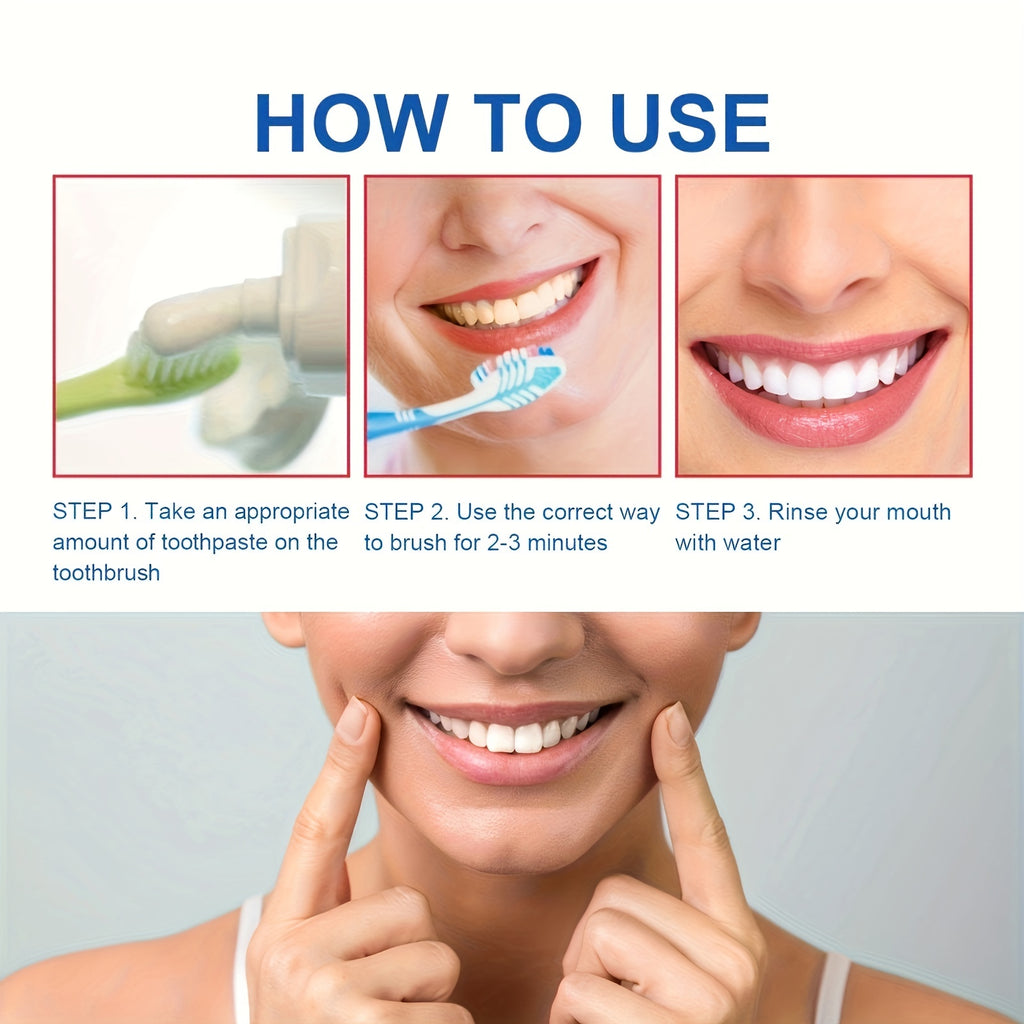 HOW TO USE

STEP 1. Take an appropriate amount of toothpaste on the toothbrush

STEP 2. Use the correct way to brush for 2-3 minutes

STEP 3. Rinse your mouth with water